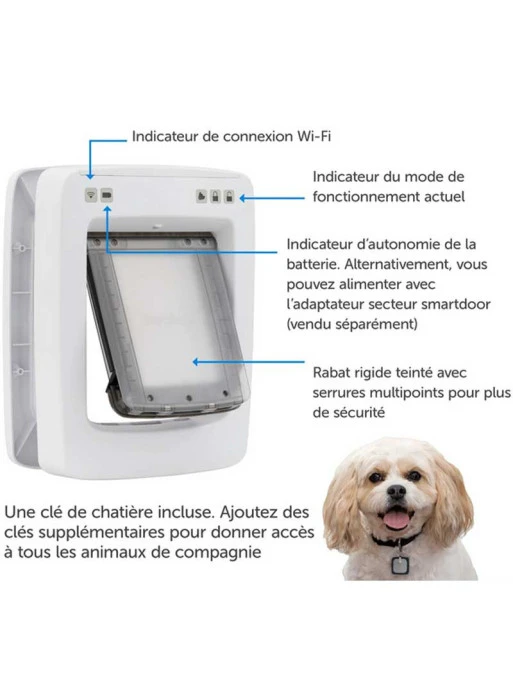 Indicateur de connexion Wi-Fi

Indicateur du mode de fonctionnement actuel

Indicateur d'autonomie de la batterie. Alternativement, vous pouvez alimenter avec l'adaptateur secteur smartdoor (vendu séparément)

Rabat rigide teinté avec serrures multipoints pour plus de sécurité

Une clé de chatière incluse. Ajoutez des clés supplémentaires pour donner accès à tous les animaux de compagnie